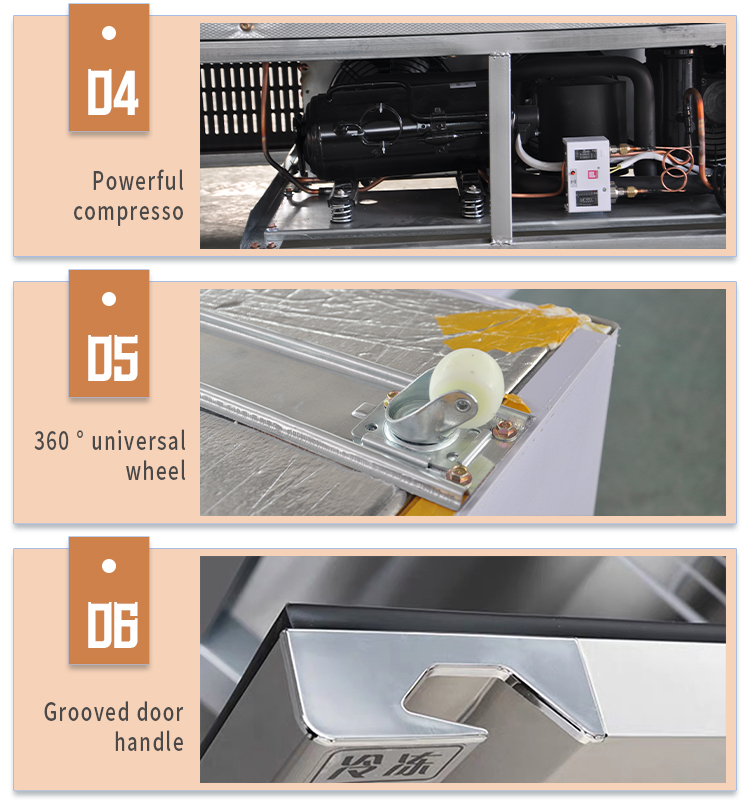 04

Powerful compresso

05

360 ° universal wheel

06

Grooved door handle

冷冻