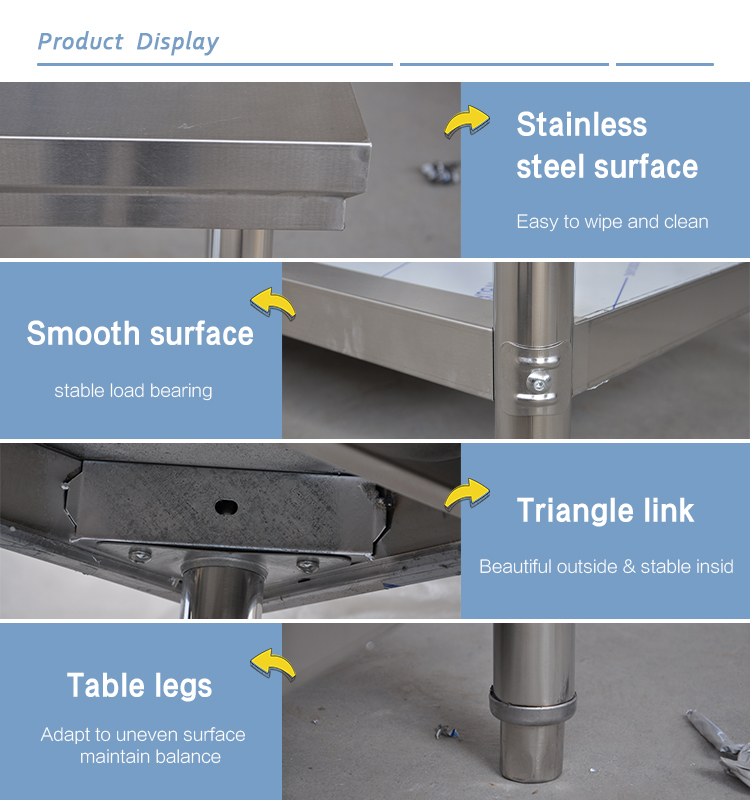 Product Display

Stainless steel surface

Easy to wipe and clean

Smooth surface

stable load bearing

Triangle link

Beautiful outside & stable insid

Table legs

Adapt to uneven surface maintain balance